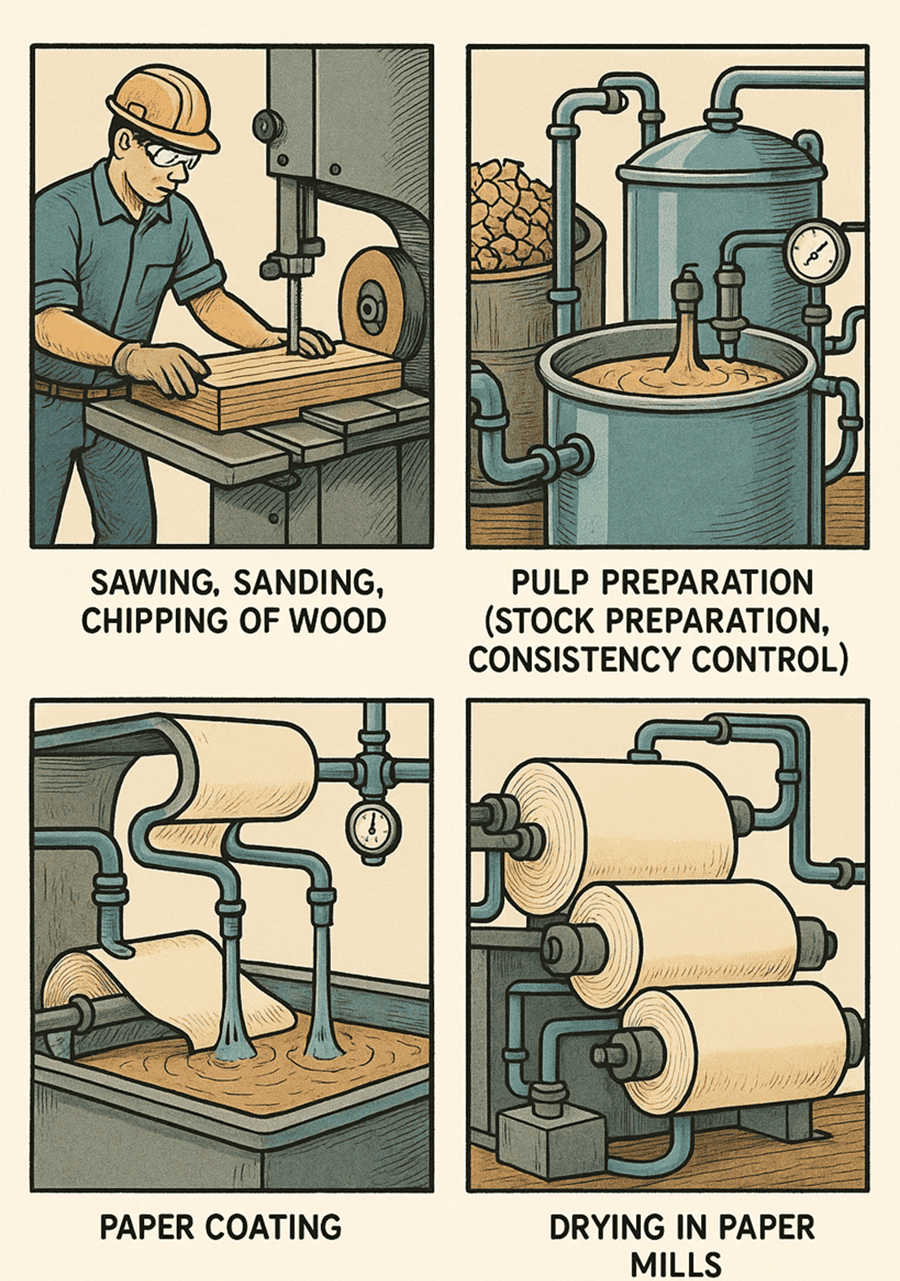 SAWING, SANDING, CHIPPING OF WOOD

PULP PREPARATION (STOCK PREPARATION, CONSISTENCY CONTROL)

PAPER COATING

DRYING IN PAPER MILLS