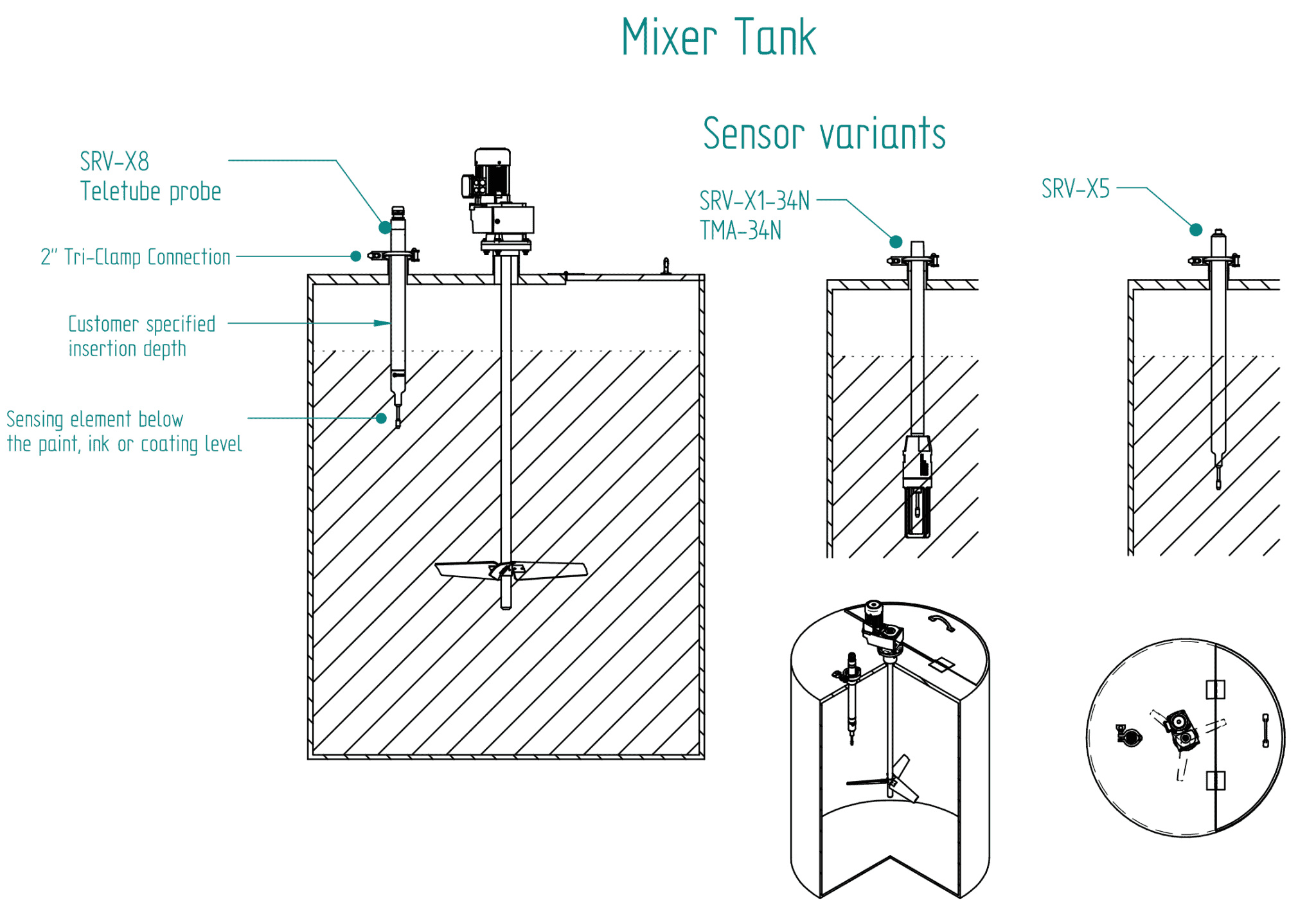 Mixer Tank

Sensor variants

SRV-X8
Teletube probe

2" Tri-Clamp Connection

Customer specified insertion depth

Sensing element below the paint, ink or coating level

SRV-X1-34N
TMA-34N

SRV-X5