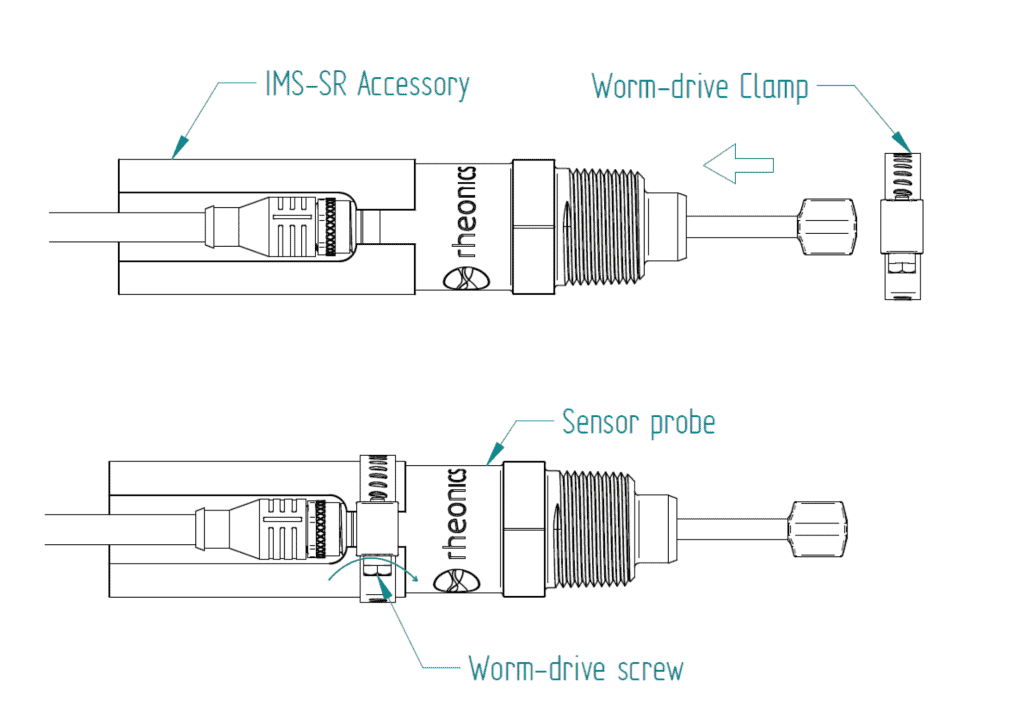 IMS-SR Accessory

Worm-drive Clamp

rheonics

Sensor probe

rheonics

Worm-drive screw